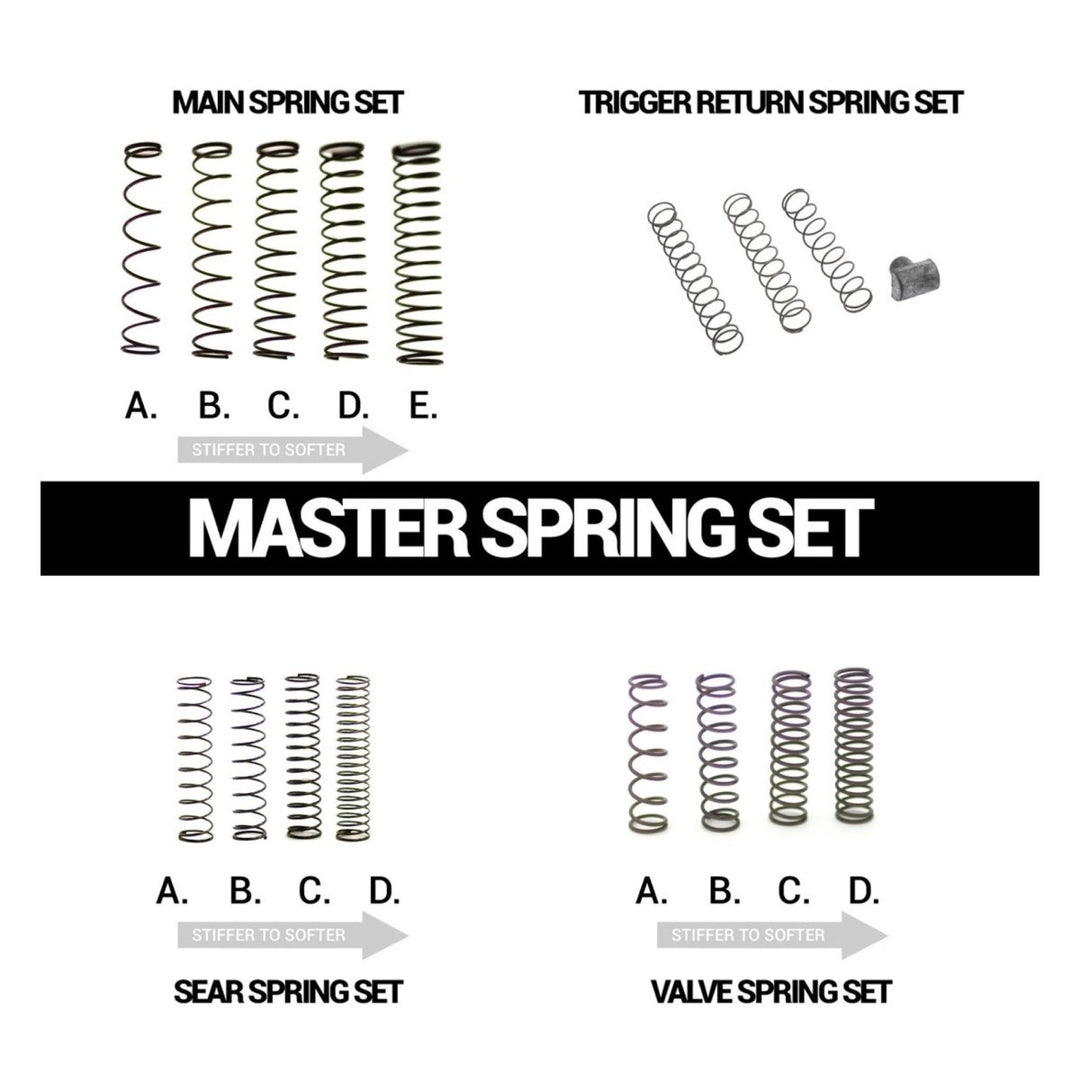 MAIN SPRING SET

A. B. C. D. E.

STIFFER TO SOFTER

TRIGGER RETURN SPRING SET

MASTER SPRING SET

A. B. C. D.

STIFFER TO SOFTER

SEAR SPRING SET

A. B. C. D.

STIFFER TO SOFTER

VALVE SPRING SET